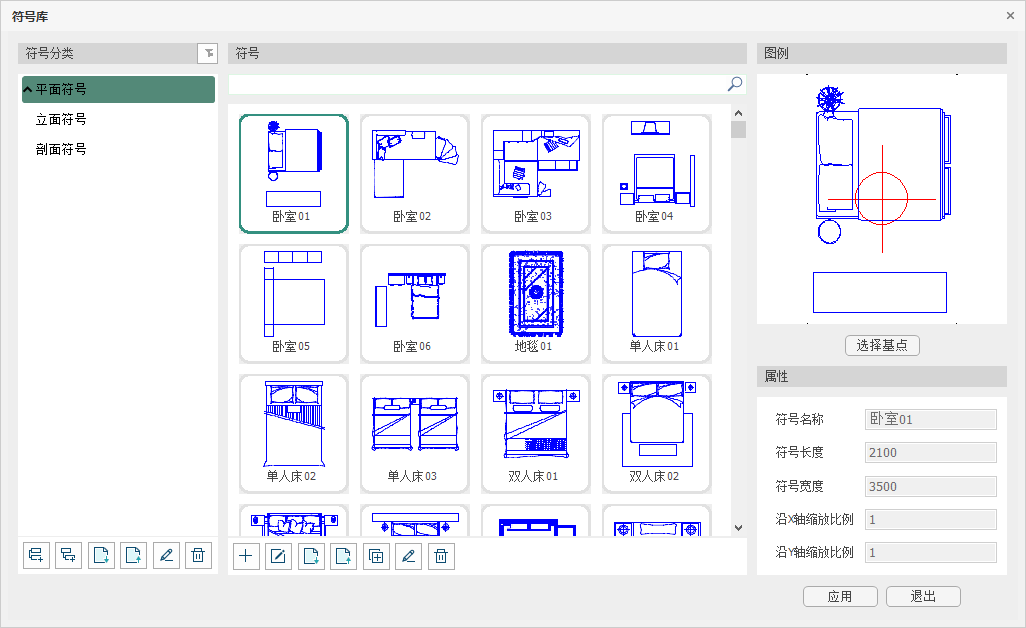 符号库
×
符号分类
平面符号
立面符号
剖面符号
符号
卧室01
卧室02
卧室03
卧室04
卧室05
卧室06
地毯01
单人床01
单人床02
单人床03
双人床01
双人床02
图例
选择基点
属性
符号名称 卧室01
符号长度 2100
符号宽度 3500
沿X轴缩放比例 1
沿Y轴缩放比例 1
应用
退出