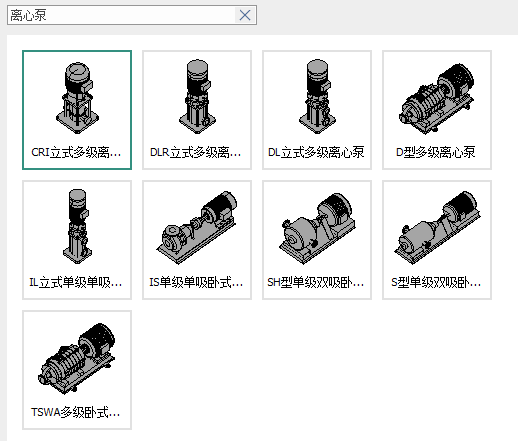 离心泵

CRI立式多级离…
DLR立式多级离…
DL立式多级离心泵
D型多级离心泵
IL立式单级单吸…
IS单级单吸卧式…
SH型单级双吸卧…
S型单级双吸卧…
TSWA多级卧式…