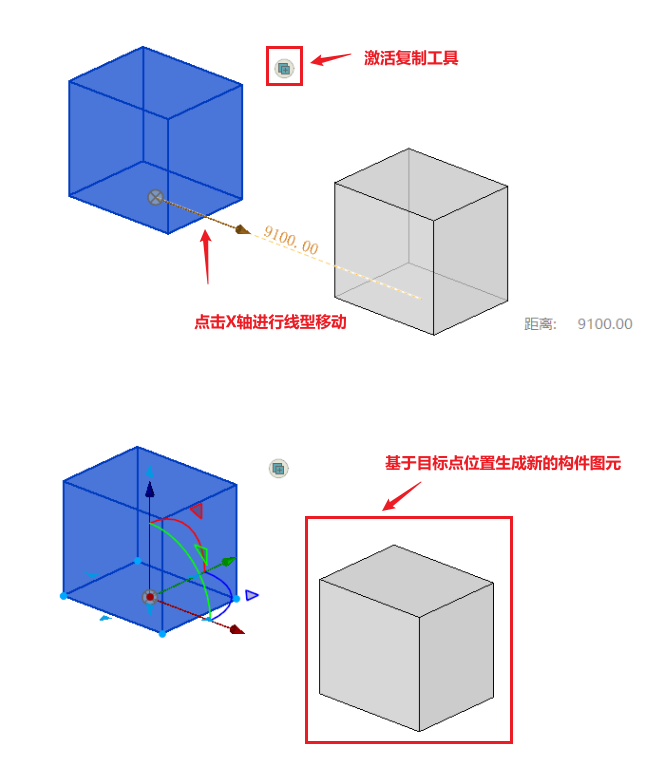 激活复制工具

9100.00

点击X轴进行线型移动

距离: 9100.00

基于目标点位置生成新的构件图元